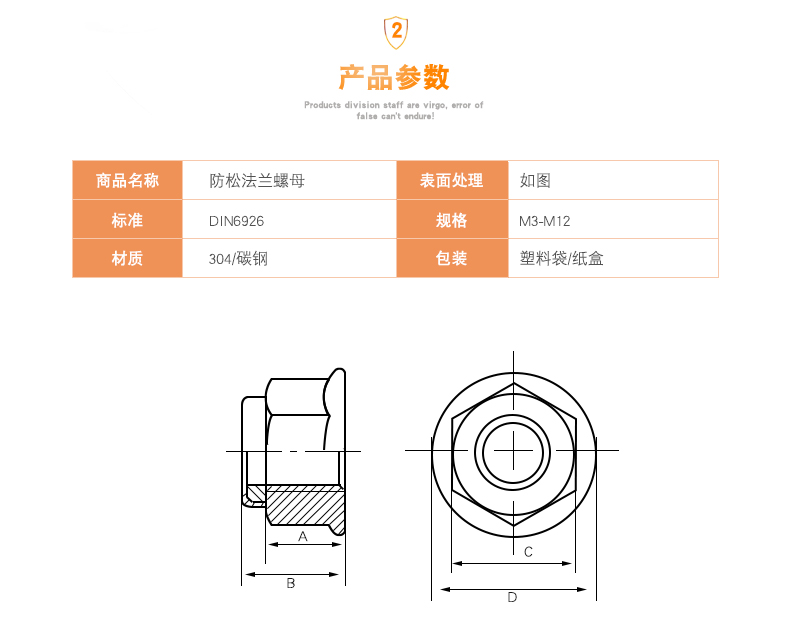 2

产品参数

Products division staff are virgo, error of false can't endure!

| 商品名称 | 防松法兰螺母 | 表面处理 | 如图 |
|---|---|---|---|
| 标准 | DIN6926 | 规格 | M3-M12 |
| 材质 | 304/碳钢 | 包装 | 塑料袋/纸盒 |

A

B

C

D